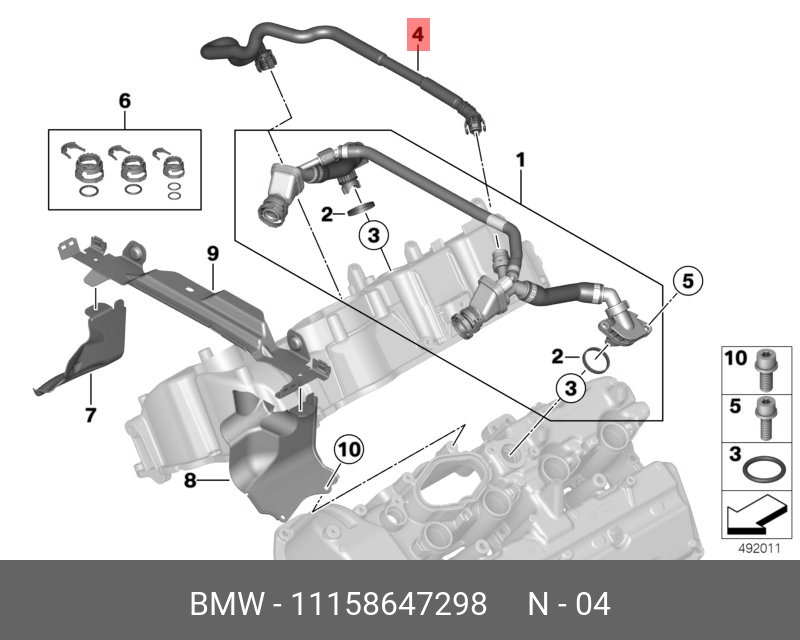 4

6

1

2

3

9

5

2

3

7

10

8

10

5

3

492011

BMW - 11158647298 N - 04